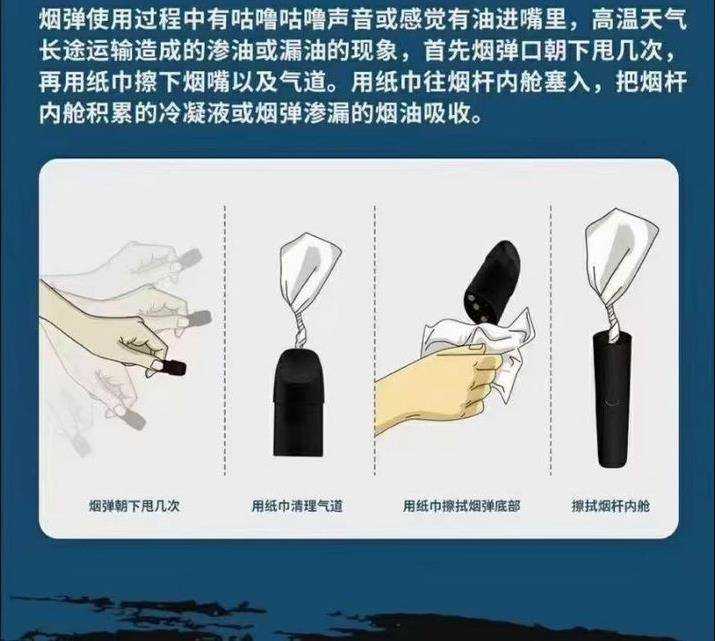 烟弹使用过程中有咕噜咕噜声音或感觉有油进嘴里，高温天气长途运输造成的渗油或漏油的现象，首先烟弹口朝下甩几次，再用纸巾擦下烟嘴以及气道。用纸巾往烟杆内舱塞入，把烟杆内舱积累的冷凝液或烟弹渗漏的烟油吸收。

烟弹朝下甩几次

用纸巾清理气道

用纸巾擦拭烟弹底部

擦拭烟杆内舱